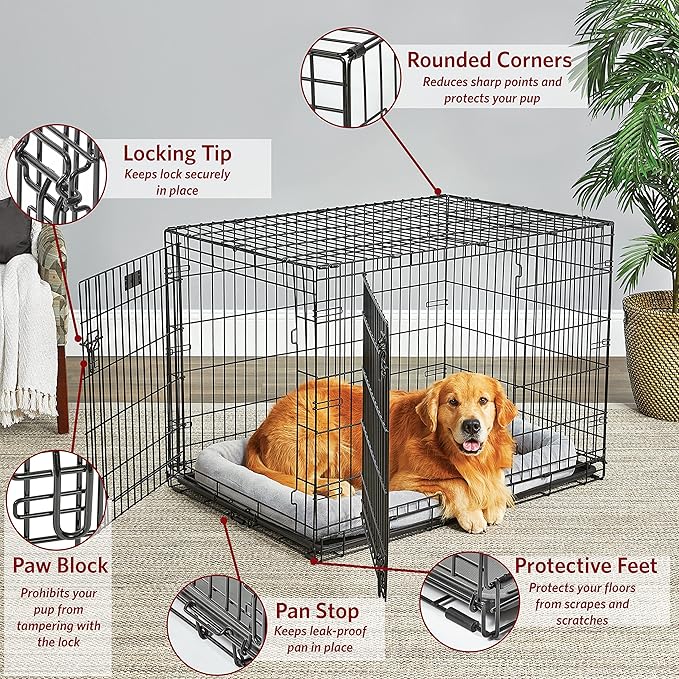 Rounded Corners
Reduces sharp points and protects your pup

Locking Tip
Keeps lock securely in place

Paw Block
Prohibits your pup from tampering with the lock

Pan Stop
Keeps leak-proof pan in place

Protective Feet
Protects your floors from scrapes and scratches