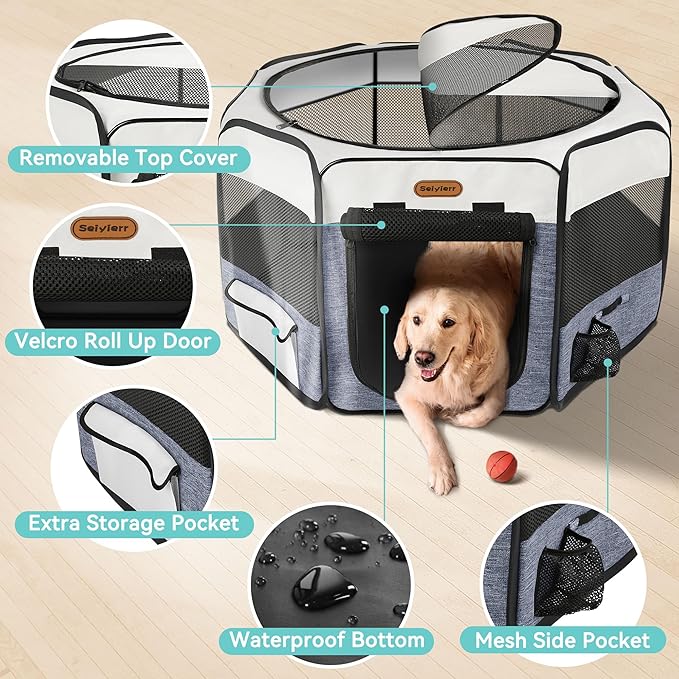 Removable Top Cover

Seiyierr

Seiyierr

Velcro Roll Up Door

Extra Storage Pocket

Waterproof Bottom

Mesh Side Pocket