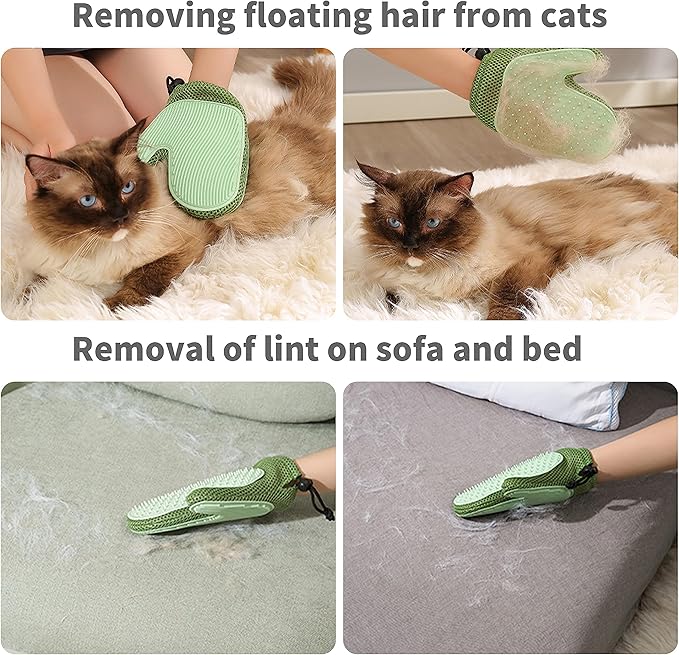 Removing floating hair from cats

Removal of lint on sofa and bed