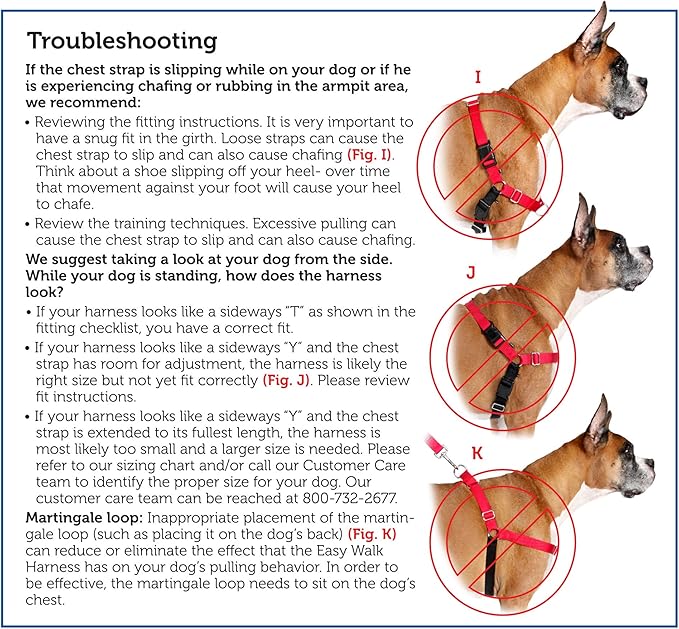 Troubleshooting

If the chest strap is slipping while on your dog or if he is experiencing chafing or rubbing in the armpit area, we recommend:

• Reviewing the fitting instructions. It is very important to have a snug fit in the girth. Loose straps can cause the chest strap to slip and can also cause chafing (Fig. I). Think about a shoe slipping off your heel- over time that movement against your foot will cause your heel to chafe.

• Review the training techniques. Excessive pulling can cause the chest strap to slip and can also cause chafing.

We suggest taking a look at your dog from the side. While your dog is standing, how does the harness look?

• If your harness looks like a sideways "T" as shown in the fitting checklist, you have a correct fit.

• If your harness looks like a sideways "Y" and the chest strap has room for adjustment, the harness is likely the right size but not yet fit correctly (Fig. J). Please review fit instructions.

• If your harness looks like a sideways "Y" and the chest strap is extended to its fullest length, the harness is most likely too small and a larger size is needed. Please refer to our sizing chart and/or call our Customer Care team to identify the proper size for your dog. Our customer care team can be reached at 800-732-2677.

Martingale loop: Inappropriate placement of the martingale loop (such as placing it on the dog's back) (Fig. K) can reduce or eliminate the effect that the Easy Walk Harness has on your dog's pulling behavior. In order to be effective, the martingale loop needs to sit on the dog's chest.

I

J

K