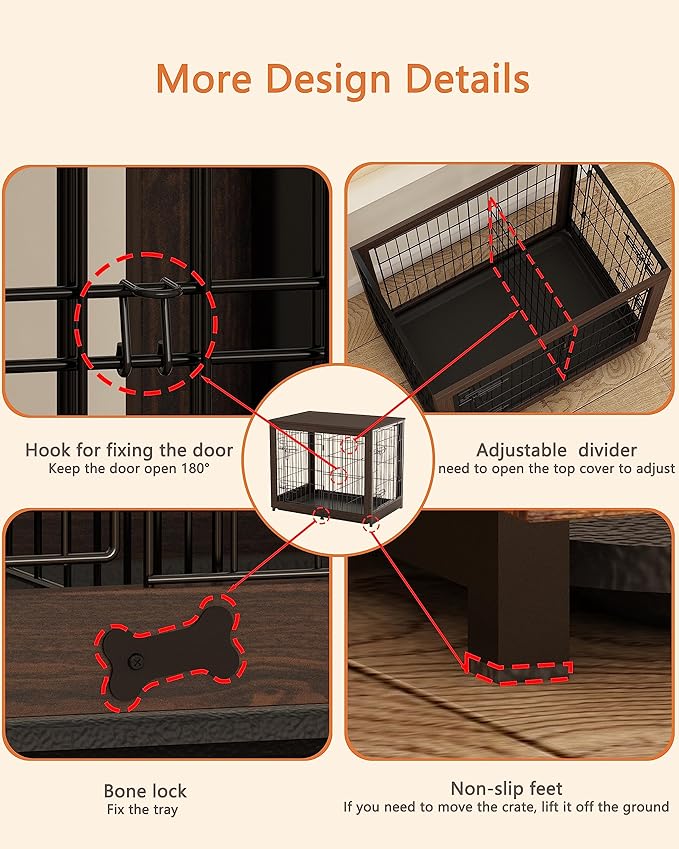 More Design Details

Hook for fixing the door
Keep the door open 180°

Adjustable divider
need to open the top cover to adjust

Bone lock
Fix the tray

Non-slip feet
If you need to move the crate, lift it off the ground