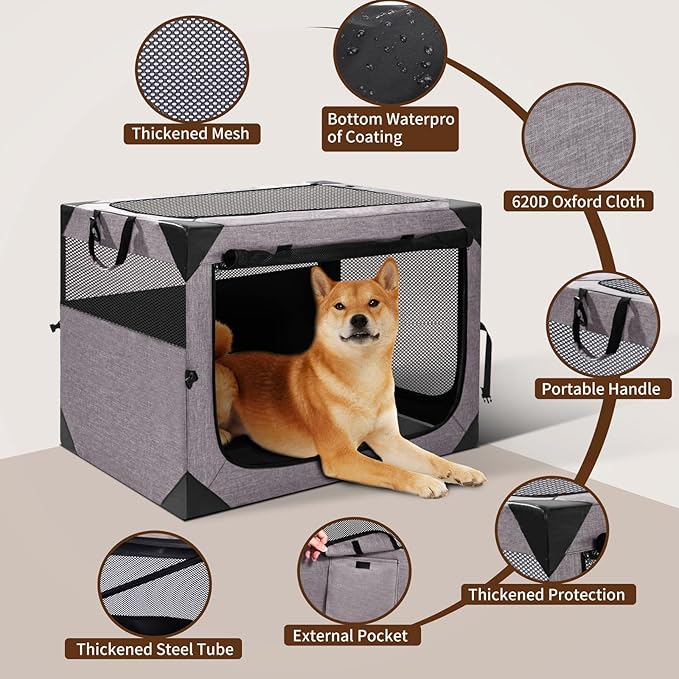 Thickened Mesh

Bottom Waterpro of Coating

620D Oxford Cloth

Portable Handle

Thickened Protection

External Pocket

Thickened Steel Tube