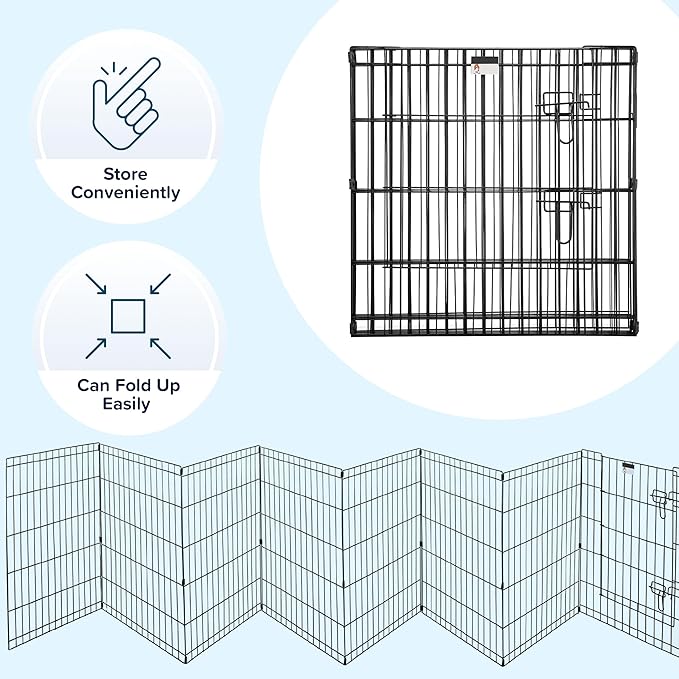 Store Conveniently

Can Fold Up Easily