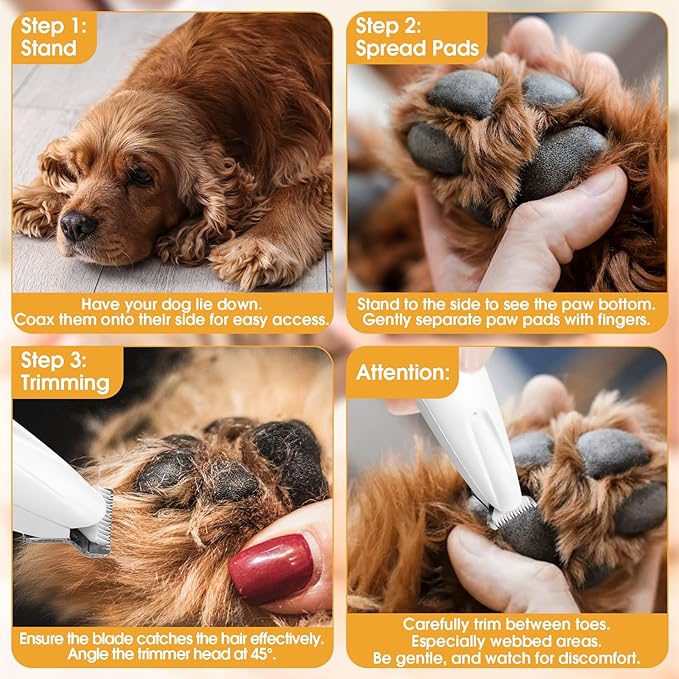 Step 1:
Stand

Have your dog lie down.
Coax them onto their side for easy access.

Step 2:
Spread Pads

Stand to the side to see the paw bottom.
Gently separate paw pads with fingers.

Step 3:
Trimming

Ensure the blade catches the hair effectively.
Angle the trimmer head at 45°.

Attention:

Carefully trim between toes.
Especially webbed areas.
Be gentle, and watch for discomfort.