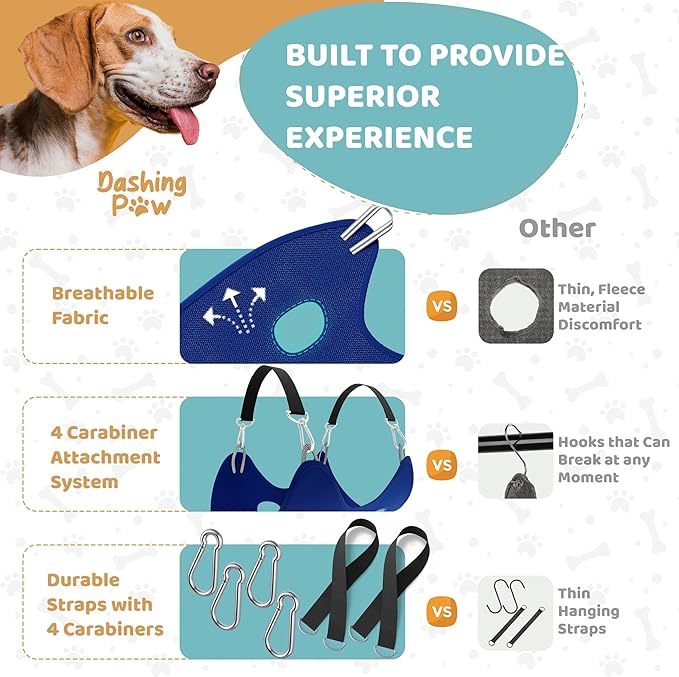 BUILT TO PROVIDE SUPERIOR EXPERIENCE

Dashing Paw

Other

Breathable Fabric

VS

Thin, Fleece Material Discomfort

4 Carabiner Attachment System

VS

Hooks that Can Break at any Moment

Durable Straps with 4 Carabiners

VS

Thin Hanging Straps