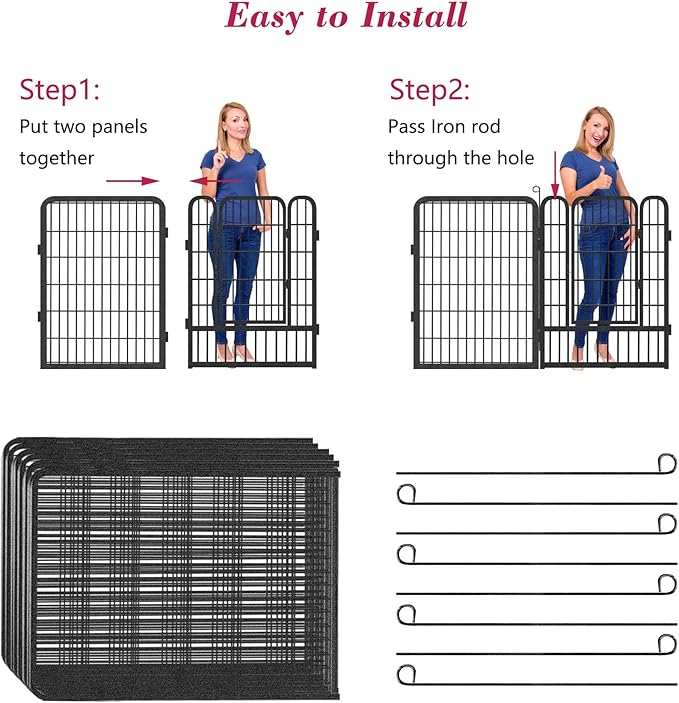 Easy to Install

Step1:
Put two panels together

Step2:
Pass Iron rod through the hole