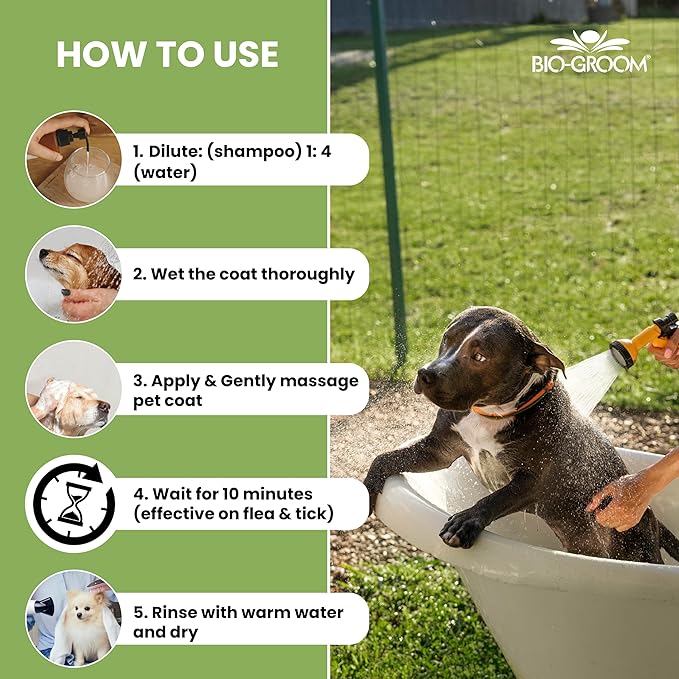 HOW TO USE

BIO-GROOM®

1. Dilute: (shampoo) 1: 4 (water)

2. Wet the coat thoroughly

3. Apply & Gently massage pet coat

4. Wait for 10 minutes (effective on flea & tick)

5. Rinse with warm water and dry