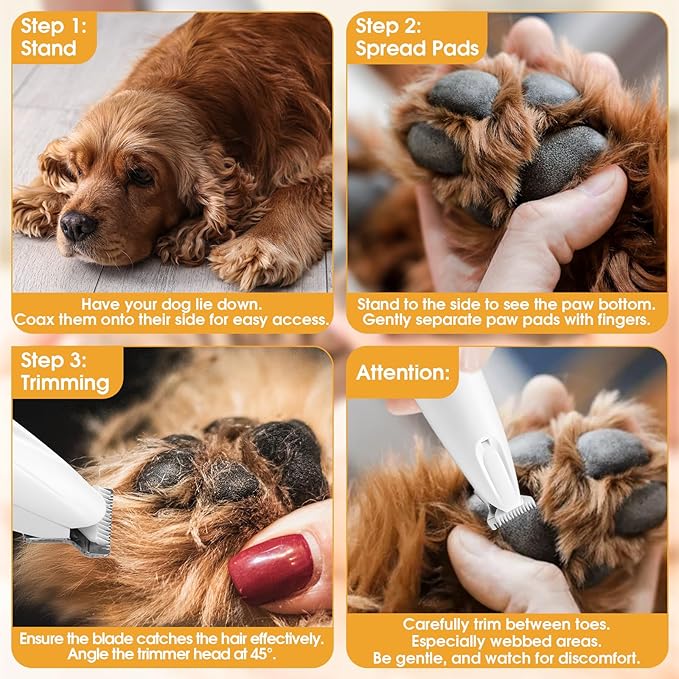 Step 1:
Stand

Have your dog lie down.
Coax them onto their side for easy access.

Step 2:
Spread Pads

Stand to the side to see the paw bottom.
Gently separate paw pads with fingers.

Step 3:
Trimming

Ensure the blade catches the hair effectively.
Angle the trimmer head at 45°.

Attention:

Carefully trim between toes.
Especially webbed areas.
Be gentle, and watch for discomfort.