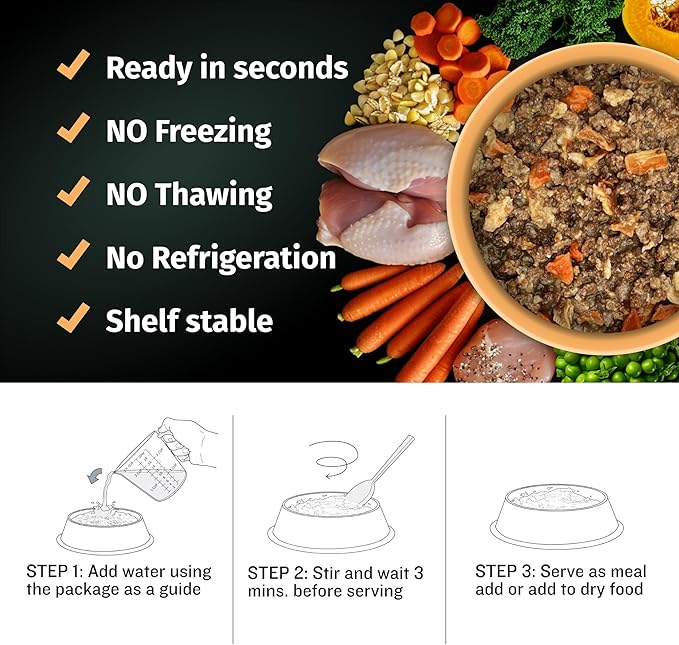 Ready in seconds
NO Freezing
NO Thawing
No Refrigeration
Shelf stable

STEP 1: Add water using the package as a guide

STEP 2: Stir and wait 3 mins. before serving

STEP 3: Serve as meal add or add to dry food