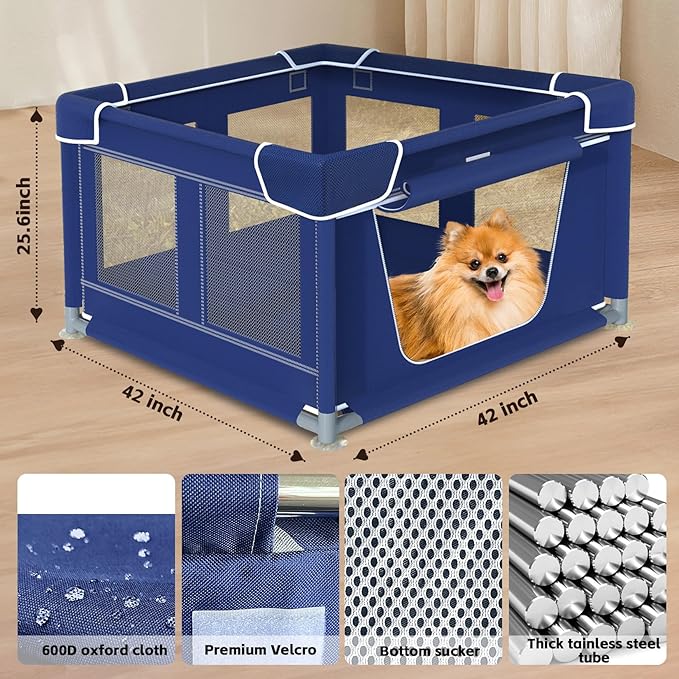 25.6inch

42 inch

42 inch

600D oxford cloth

Premium Velcro

Bottom sucker

Thick tainless steel tube