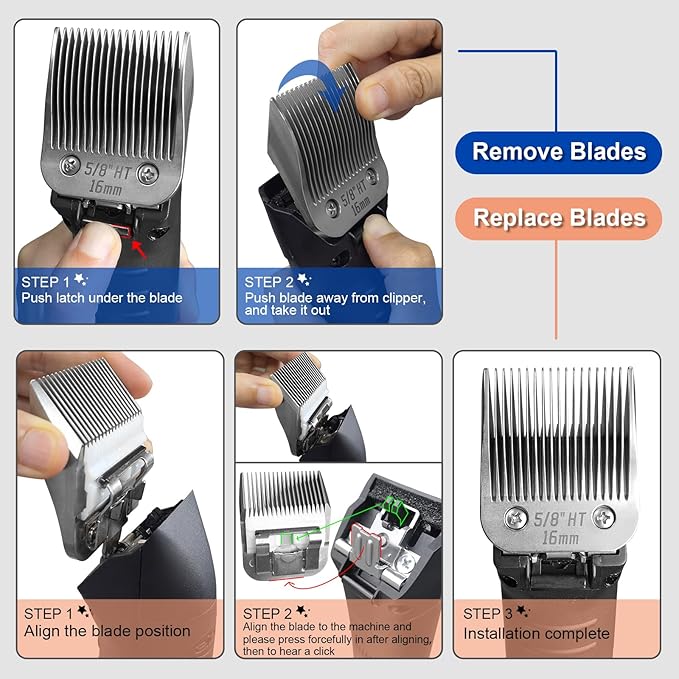 5/8" HT
16mm

STEP 1
Push latch under the blade

5/8" HT
16mm

STEP 2
Push blade away from clipper, and take it out

Remove Blades

Replace Blades

STEP 1
Align the blade position

STEP 2
Align the blade to the machine and please press forcefully in after aligning, then to hear a click

5/8" HT
16mm

STEP 3
Installation complete