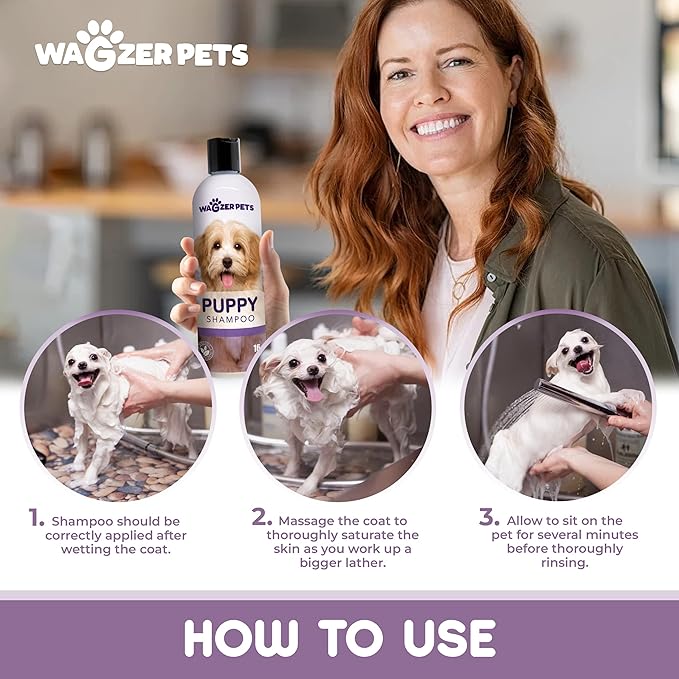 WAGZER PETS

WAGZER PETS
PUPPY
SHAMPOO
16

1. Shampoo should be correctly applied after wetting the coat.

2. Massage the coat to thoroughly saturate the skin as you work up a bigger lather.

3. Allow to sit on the pet for several minutes before thoroughly rinsing.

HOW TO USE