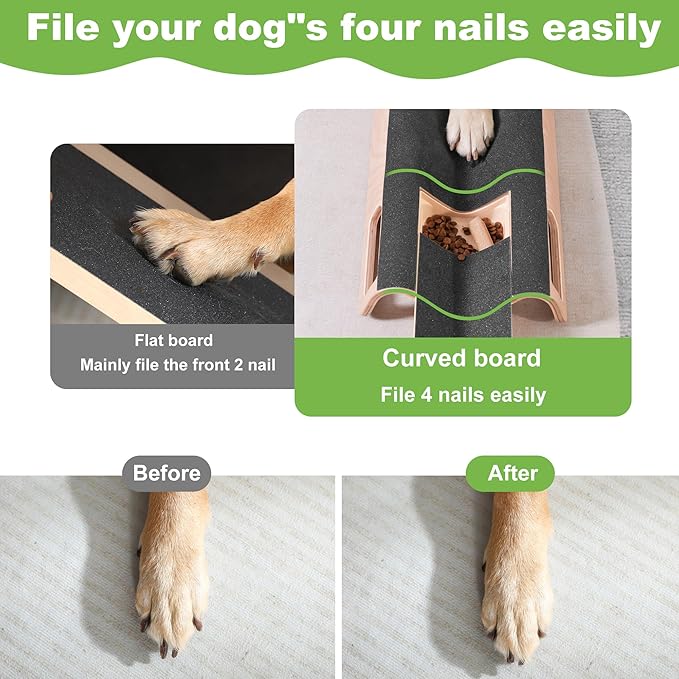 File your dog"s four nails easily

Flat board
Mainly file the front 2 nail

Curved board
File 4 nails easily

Before

After