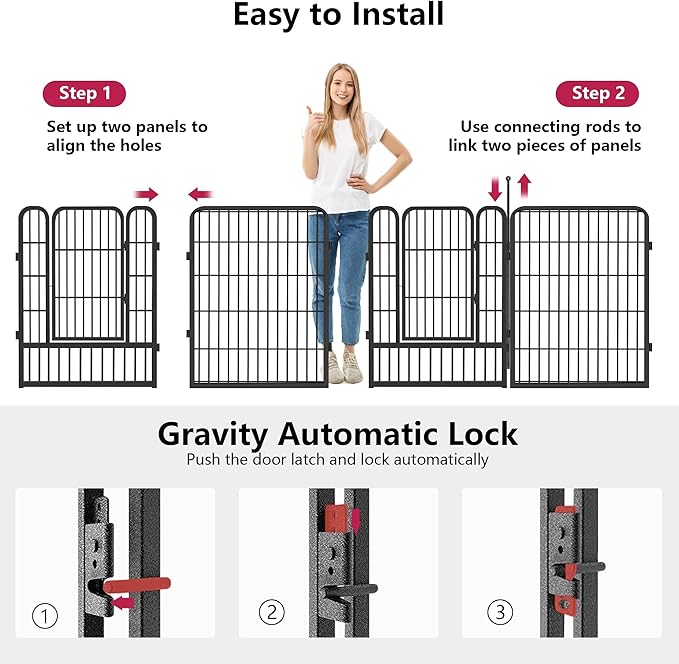 Easy to Install

Step 1

Set up two panels to align the holes

Step 2

Use connecting rods to link two pieces of panels

Gravity Automatic Lock

Push the door latch and lock automatically

①

②

③