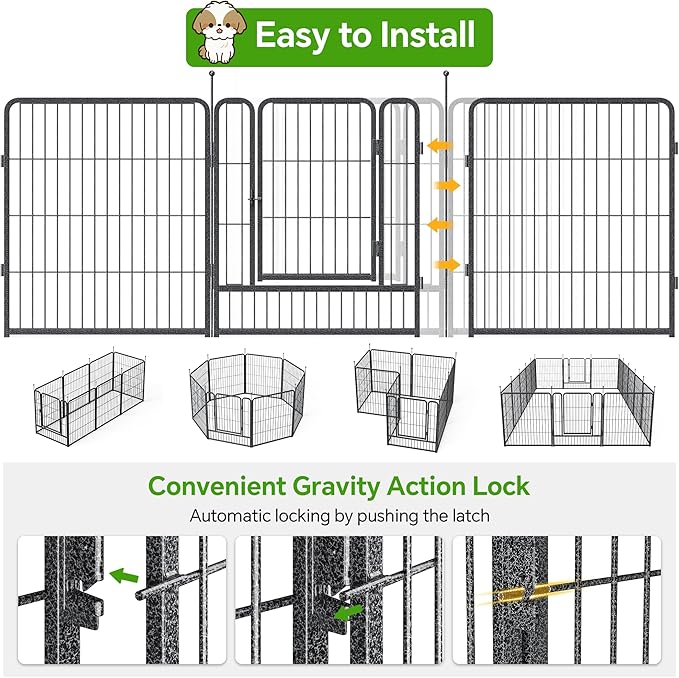 Easy to Install

Convenient Gravity Action Lock

Automatic locking by pushing the latch