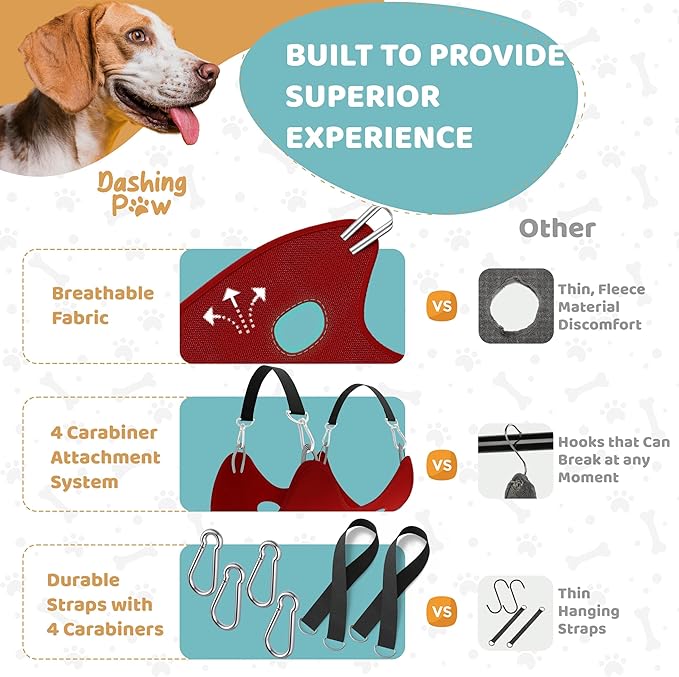 BUILT TO PROVIDE SUPERIOR EXPERIENCE

Dashing Paw

Other

Breathable Fabric

VS

Thin, Fleece Material Discomfort

4 Carabiner Attachment System

VS

Hooks that Can Break at any Moment

Durable Straps with 4 Carabiners

VS

Thin Hanging Straps