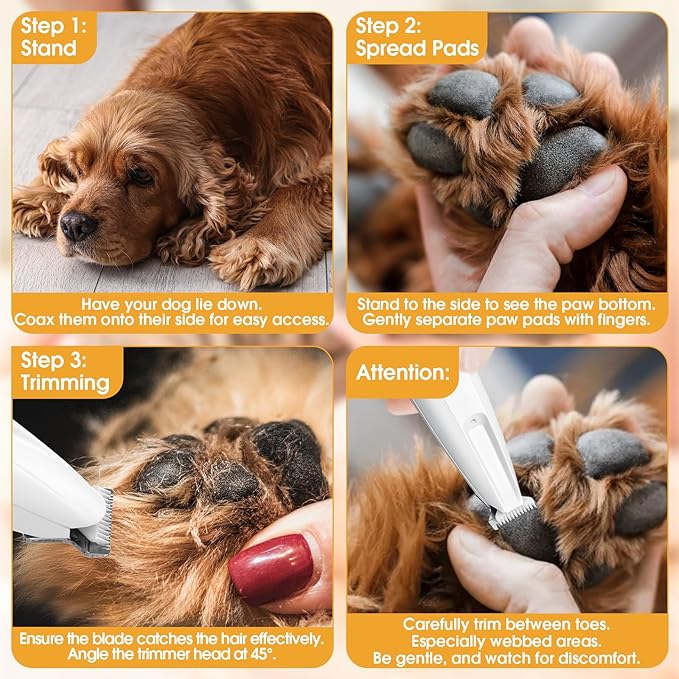 Step 1:
Stand

Have your dog lie down.
Coax them onto their side for easy access.

Step 2:
Spread Pads

Stand to the side to see the paw bottom.
Gently separate paw pads with fingers.

Step 3:
Trimming

Ensure the blade catches the hair effectively.
Angle the trimmer head at 45°.

Attention:

Carefully trim between toes.
Especially webbed areas.
Be gentle, and watch for discomfort.