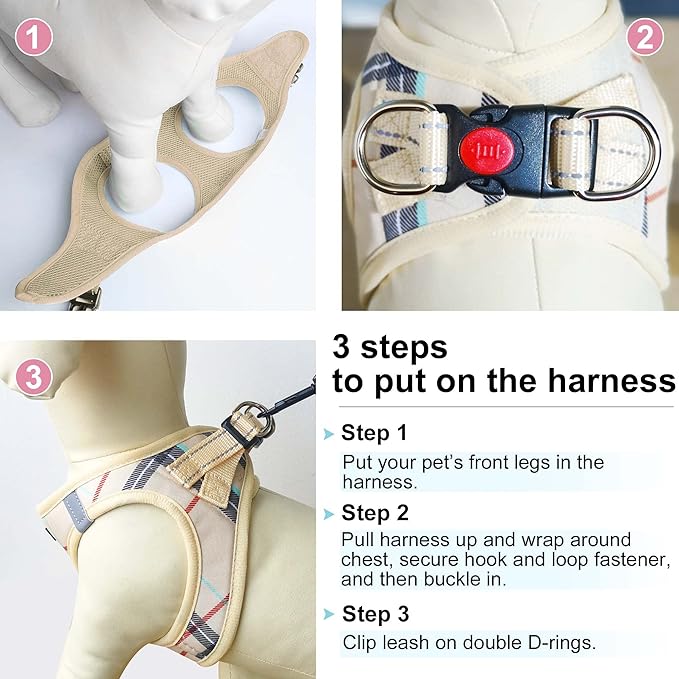 1

2

3

3 steps to put on the harness

Step 1

Put your pet's front legs in the harness.

Step 2

Pull harness up and wrap around chest, secure hook and loop fastener, and then buckle in.

Step 3

Clip leash on double D-rings.