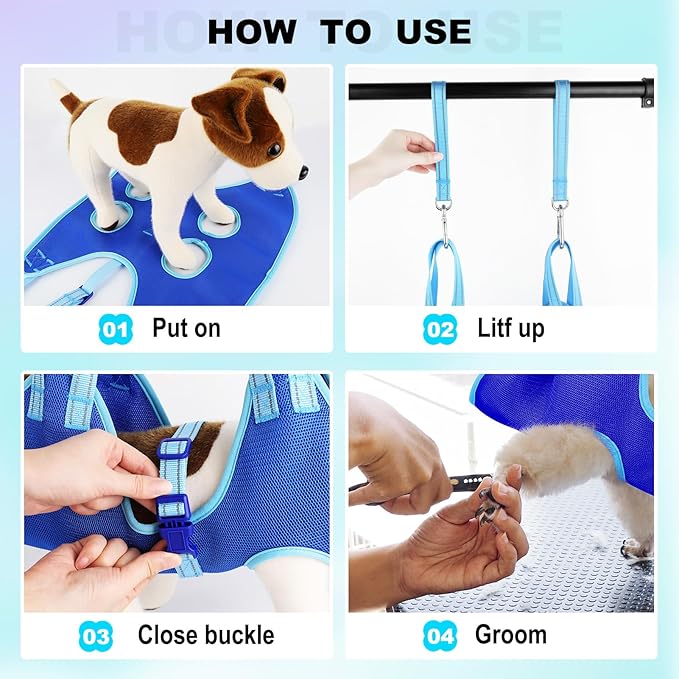 HOW TO USE

01 Put on

02 Litf up

03 Close buckle

04 Groom