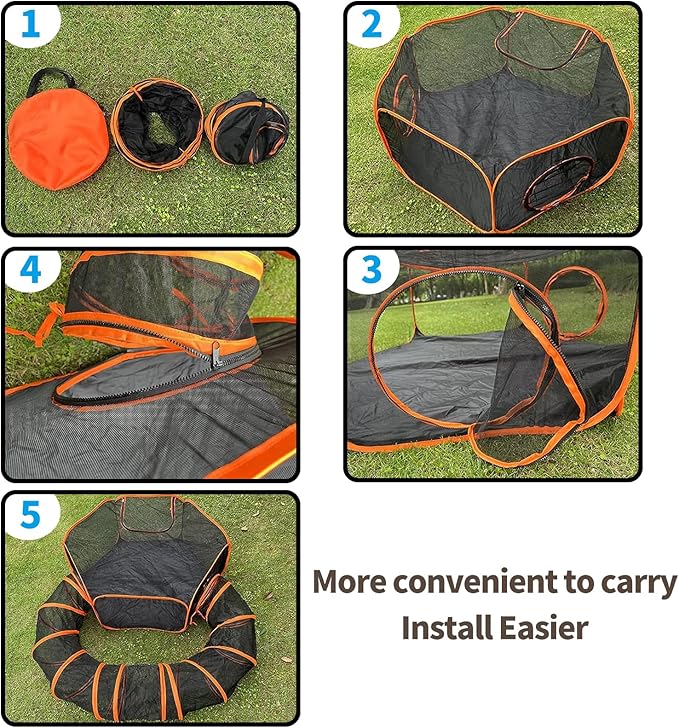 1

2

4

3

5

More convenient to carry
Install Easier