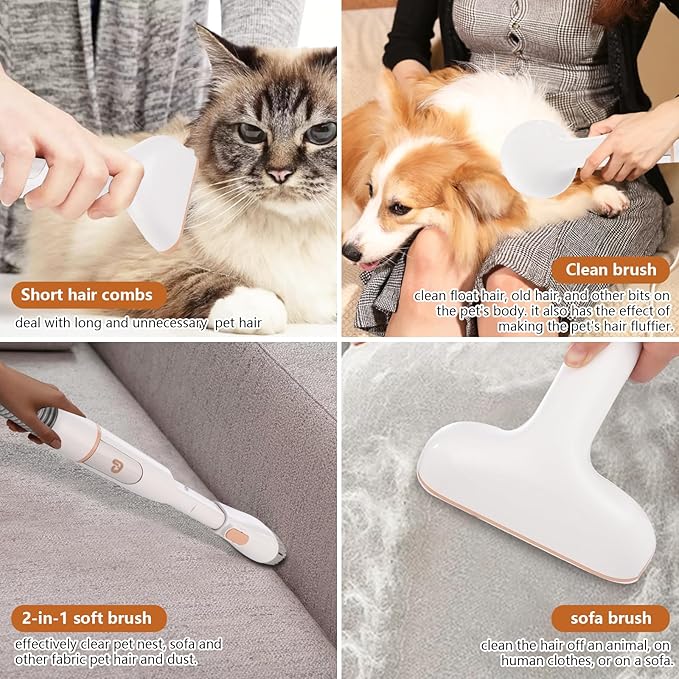 Short hair combs
deal with long and unnecessary pet hair

Clean brush
clean float hair, old hair, and other bits on the pet's body. it also has the effect of making the pet's hair fluffier.

2-in-1 soft brush
effectively clear pet nest, sofa and other fabric pet hair and dust.

sofa brush
clean the hair off an animal, on human clothes, or on a sofa.