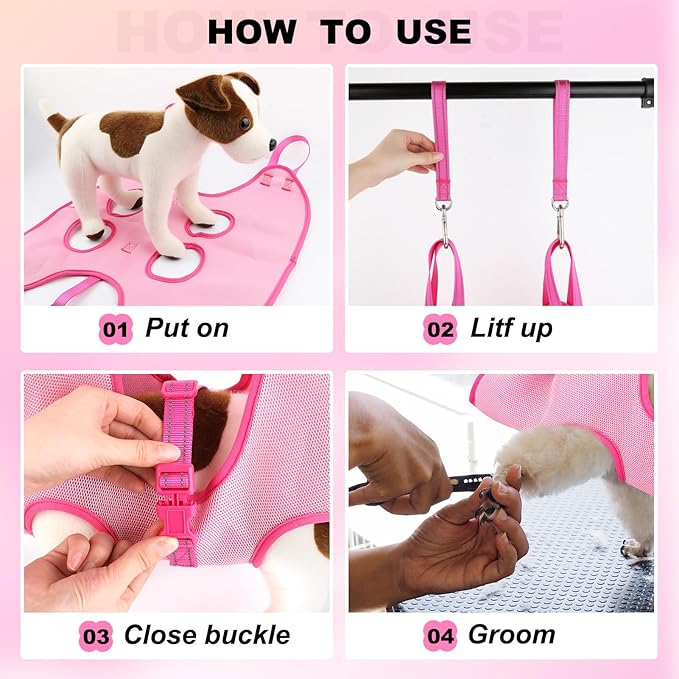 HOW TO USE

01 Put on

02 Litf up

03 Close buckle

04 Groom