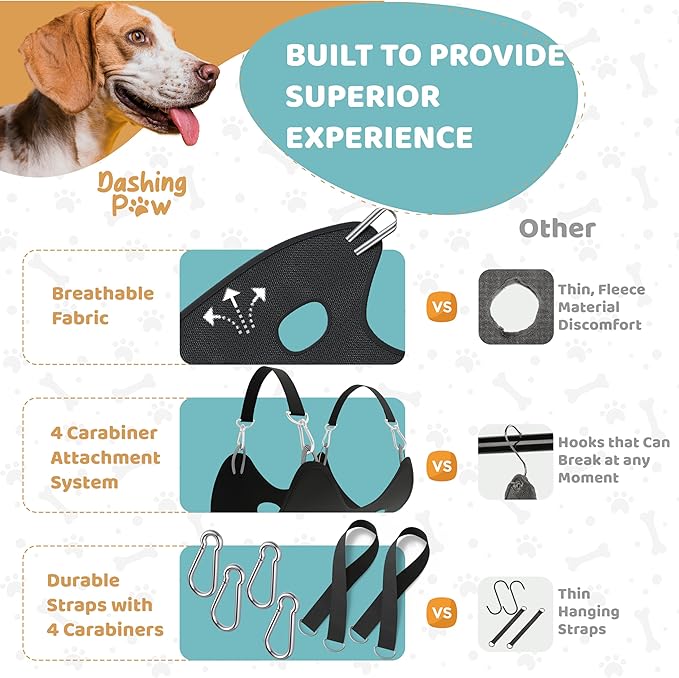 BUILT TO PROVIDE SUPERIOR EXPERIENCE

Dashing Paw

Other

Breathable Fabric

VS

Thin, Fleece Material Discomfort

4 Carabiner Attachment System

VS

Hooks that Can Break at any Moment

Durable Straps with 4 Carabiners

VS

Thin Hanging Straps