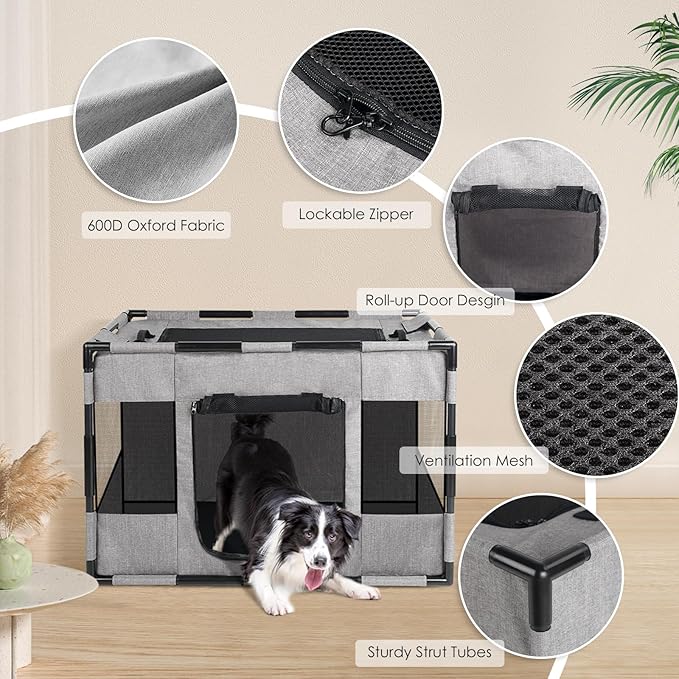 600D Oxford Fabric

Lockable Zipper

Roll-up Door Desgin

Ventilation Mesh

Sturdy Strut Tubes