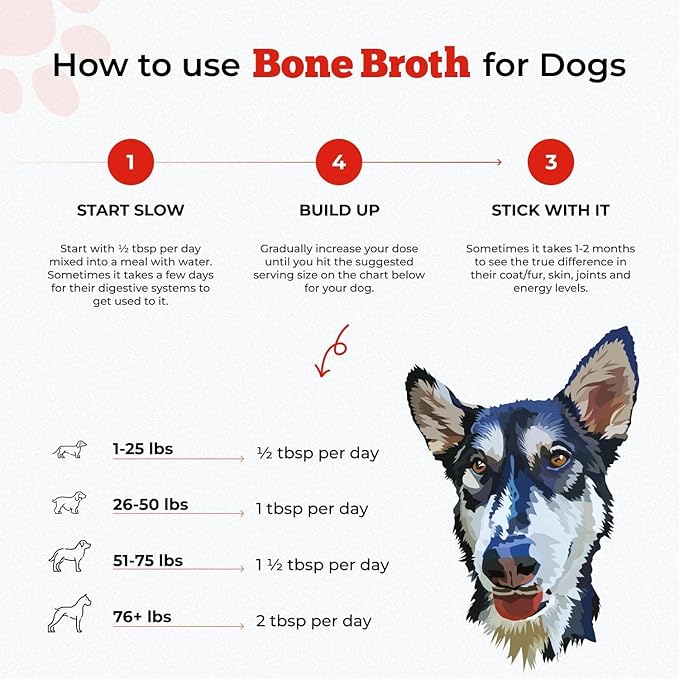 How to use Bone Broth for Dogs

1

START SLOW

Start with ½ tbsp per day mixed into a meal with water. Sometimes it takes a few days for their digestive systems to get used to it.

4

BUILD UP

Gradually increase your dose until you hit the suggested serving size on the chart below for your dog.

3

STICK WITH IT

Sometimes it takes 1-2 months to see the true difference in their coat/fur, skin, joints and energy levels.

1-25 lbs ½ tbsp per day

26-50 lbs 1 tbsp per day

51-75 lbs 1 ½ tbsp per day

76+ lbs 2 tbsp per day