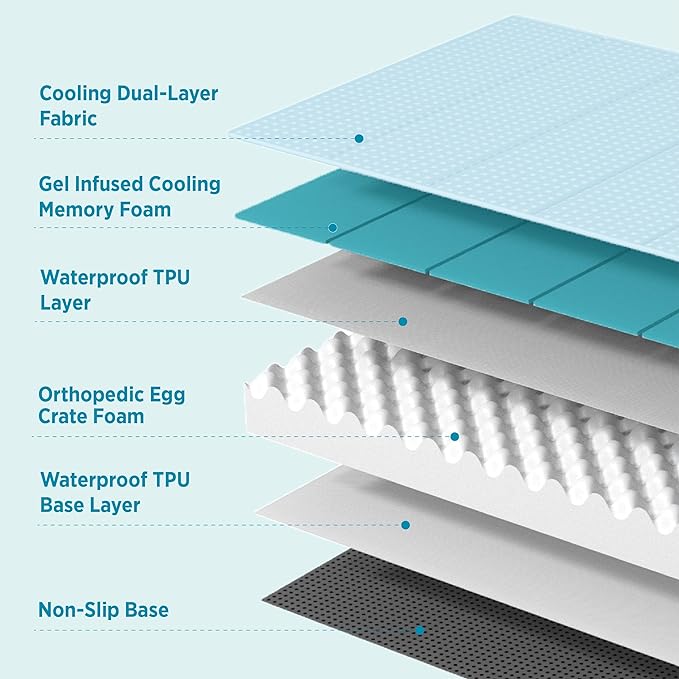 Cooling Dual-Layer Fabric

Gel Infused Cooling Memory Foam

Waterproof TPU Layer

Orthopedic Egg Crate Foam

Waterproof TPU Base Layer

Non-Slip Base