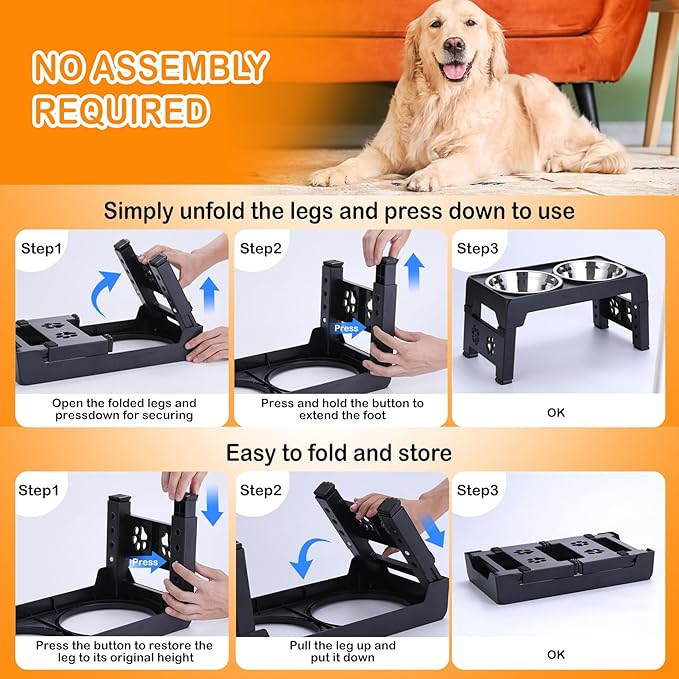 NO ASSEMBLY REQUIRED

Simply unfold the legs and press down to use

Step1

Open the folded legs and pressdown for securing

Step2

Press

Press and hold the button to extend the foot

Step3

OK

Easy to fold and store

Step1

Press

Press the button to restore the leg to its original height

Step2

Pull the leg up and put it down

Step3

OK