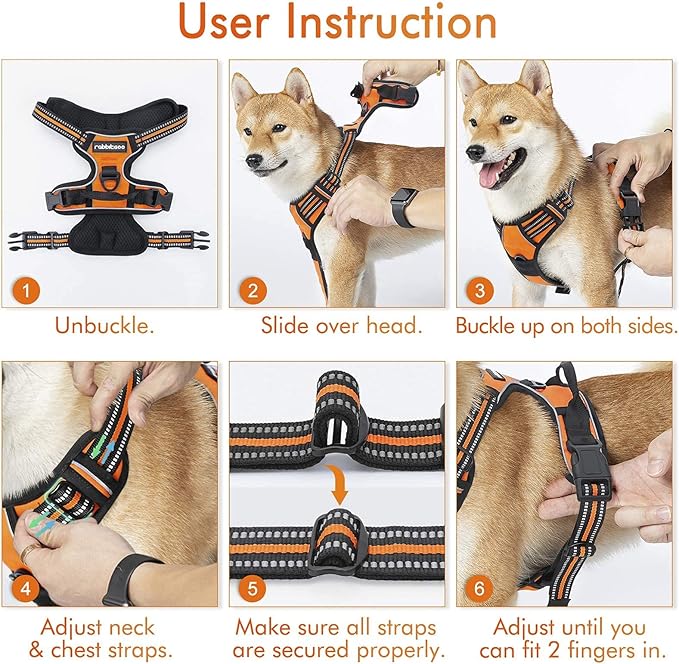 User Instruction

rabbitgoo

1

Unbuckle.

2

Slide over head.

3

Buckle up on both sides.

4

Adjust neck & chest straps.

5

Make sure all straps are secured properly.

6

Adjust until you can fit 2 fingers in.