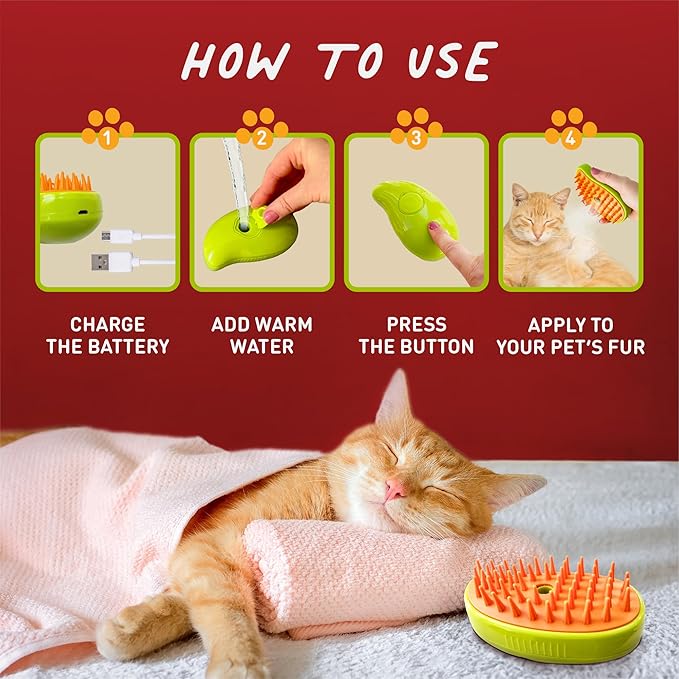 HOW TO USE

1

CHARGE THE BATTERY

2

ADD WARM WATER

3

PRESS THE BUTTON

4

APPLY TO YOUR PET'S FUR