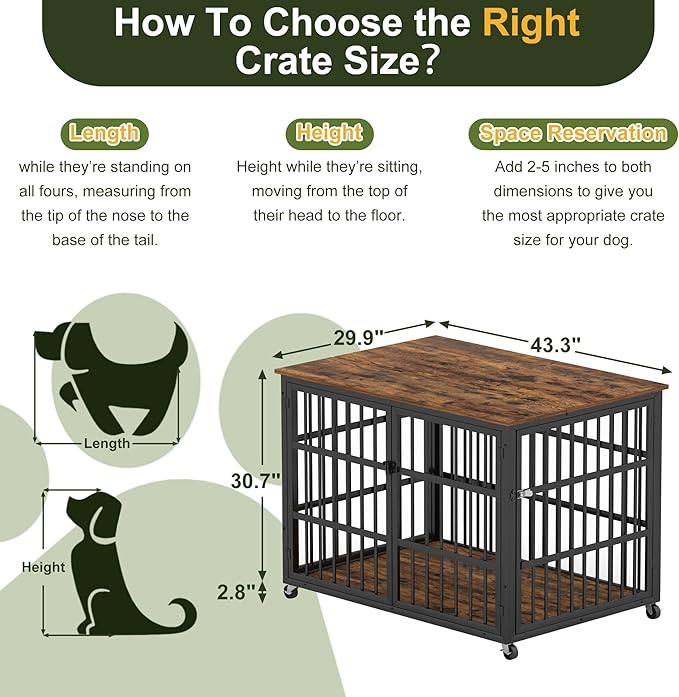 How To Choose the Right Crate Size?

Length
while they're standing on all fours, measuring from the tip of the nose to the base of the tail.

Height
Height while they're sitting, moving from the top of their head to the floor.

Space Reservation
Add 2-5 inches to both dimensions to give you the most appropriate crate size for your dog.

Length

Height

29.9"

43.3"

30.7"

2.8"