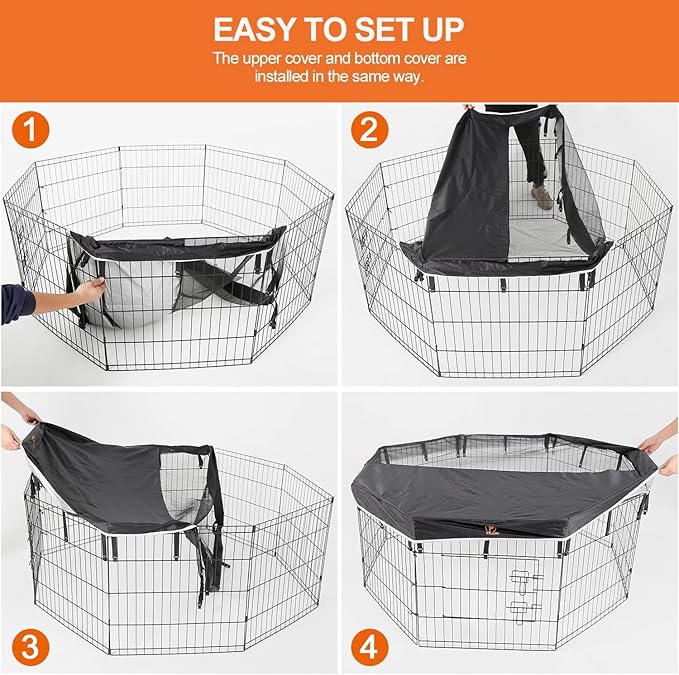 EASY TO SET UP

The upper cover and bottom cover are installed in the same way.

1

2

3

4