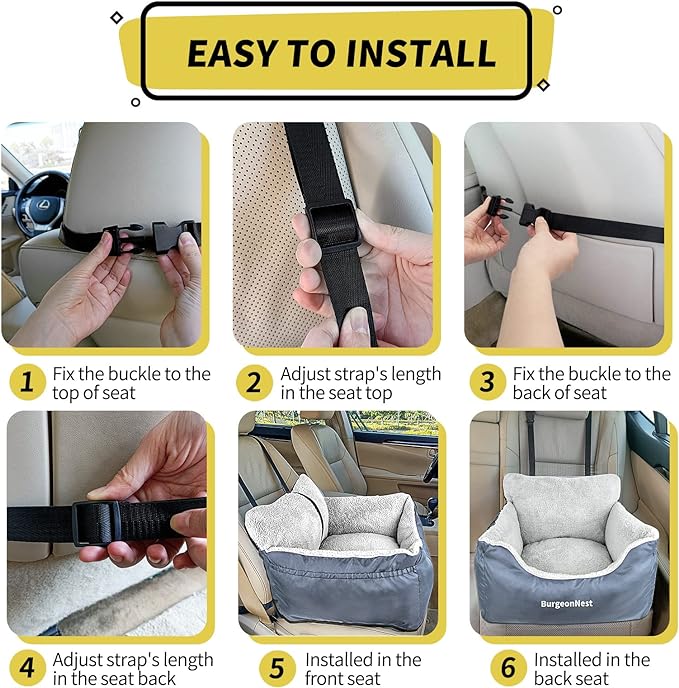 EASY TO INSTALL

1 Fix the buckle to the top of seat

2 Adjust strap's length in the seat top

3 Fix the buckle to the back of seat

4 Adjust strap's length in the seat back

5 Installed in the front seat

BurgeonNest

6 Installed in the back seat