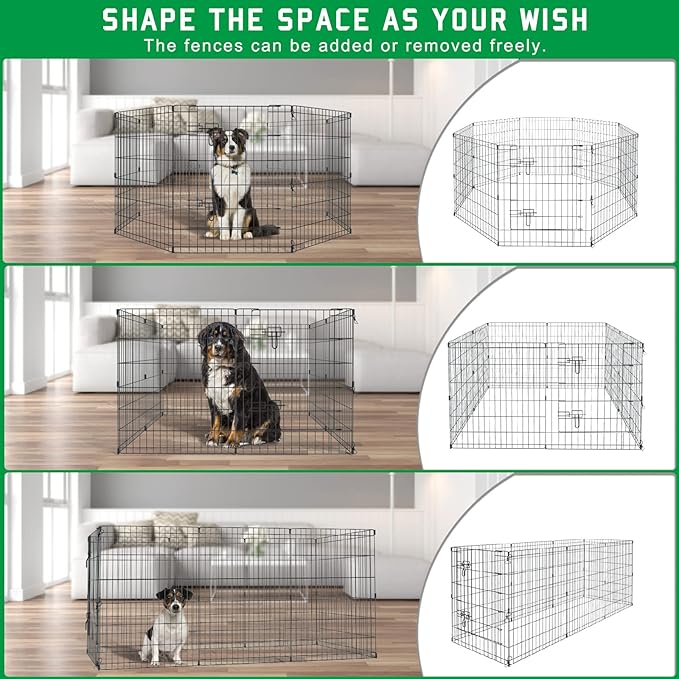 SHAPE THE SPACE AS YOUR WISH
The fences can be added or removed freely.