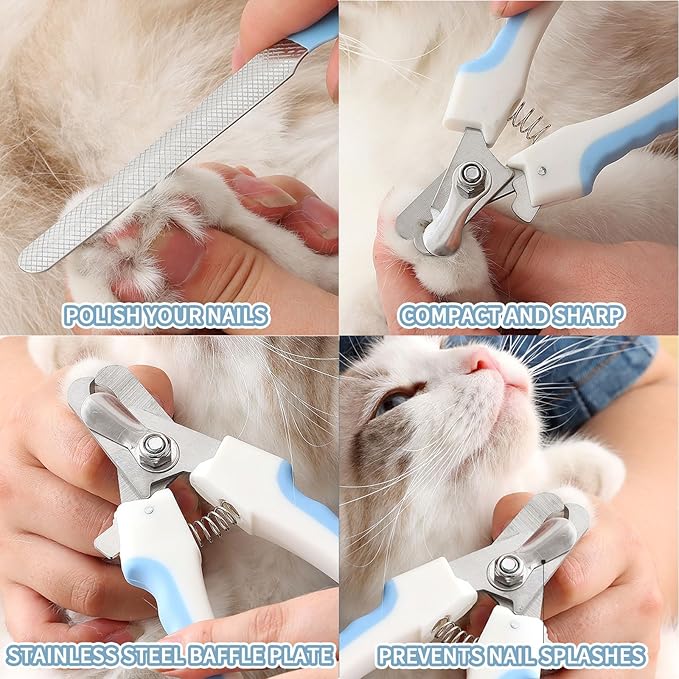 POLISH YOUR NAILS

COMPACT AND SHARP

STAINLESS STEEL BAFFLE PLATE

PREVENTS NAIL SPLASHES