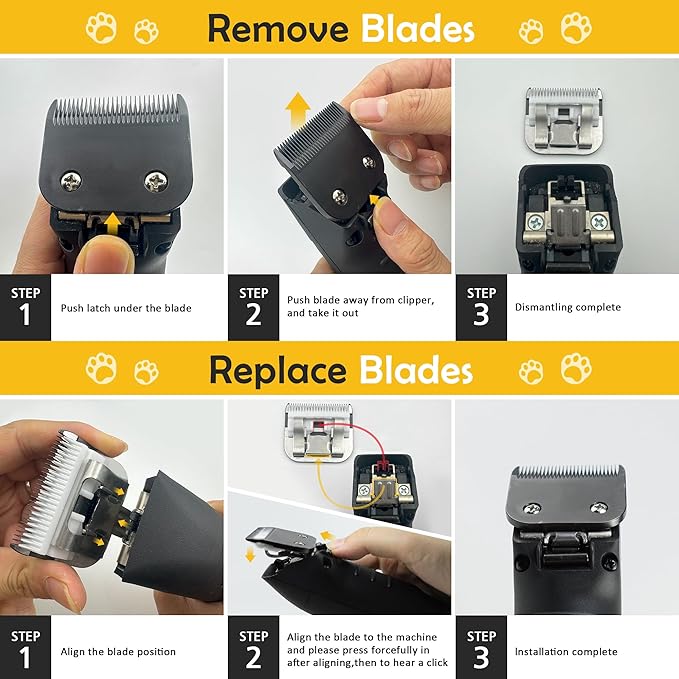 Remove Blades

STEP 1
Push latch under the blade

STEP 2
Push blade away from clipper, and take it out

STEP 3
Dismantling complete

Replace Blades

STEP 1
Align the blade position

STEP 2
Align the blade to the machine and please press forcefully in after aligning,then to hear a click

STEP 3
Installation complete