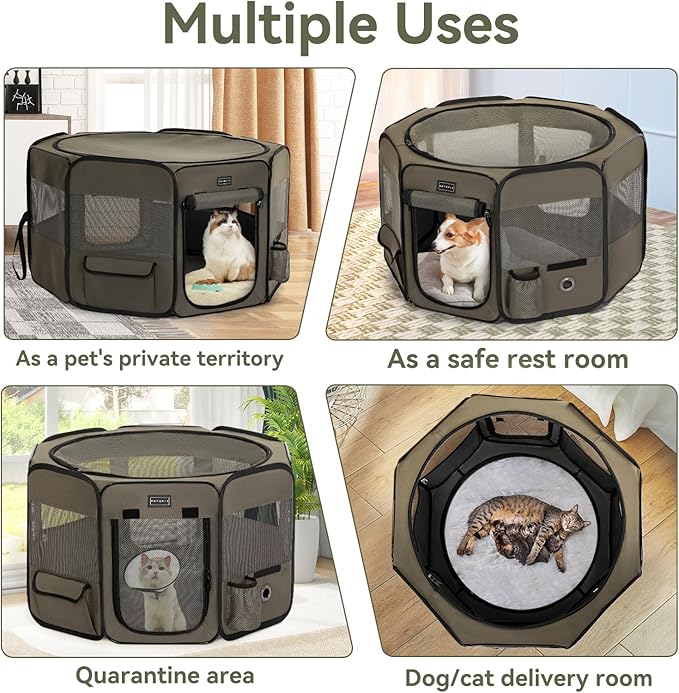 Multiple Uses

As a pet's private territory

As a safe rest room

Quarantine area

Dog/cat delivery room