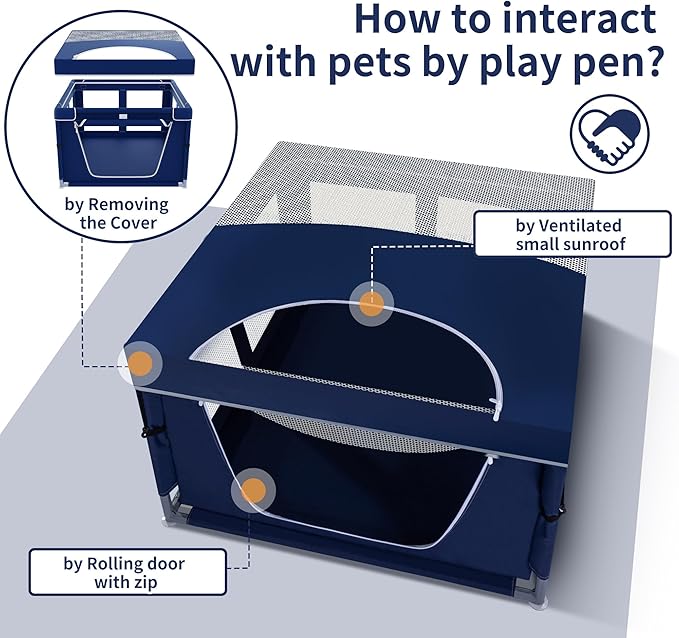 How to interact with pets by play pen?

by Removing the Cover

by Ventilated small sunroof

by Rolling door with zip