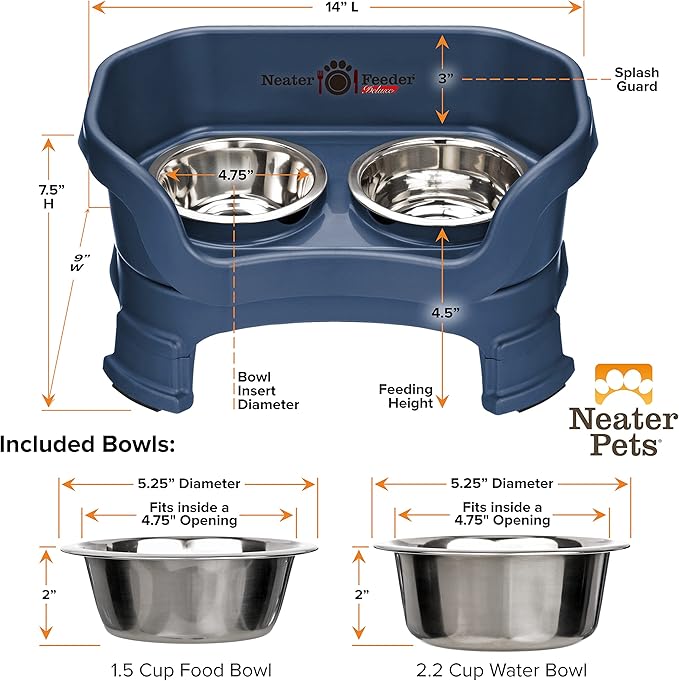 14" L

Neater Feeder Deluxe

3"

Splash Guard

7.5" H

9" W

4.75"

4.5"

Bowl Insert Diameter

Feeding Height

Neater Pets

Included Bowls:

5.25" Diameter

Fits inside a 4.75" Opening

2"

1.5 Cup Food Bowl

5.25" Diameter

Fits inside a 4.75" Opening

2"

2.2 Cup Water Bowl