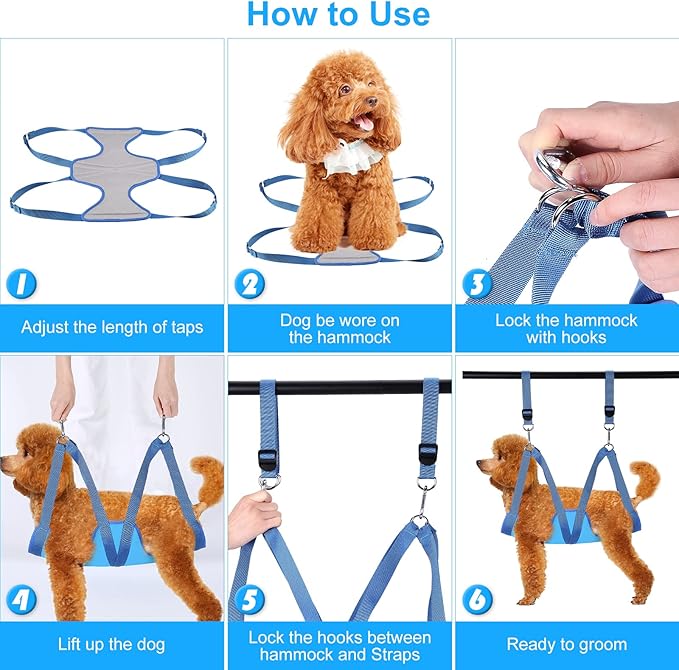 How to Use

1

Adjust the length of taps

2

Dog be wore on the hammock

3

Lock the hammock with hooks

4

Lift up the dog

5

Lock the hooks between hammock and Straps

6

Ready to groom