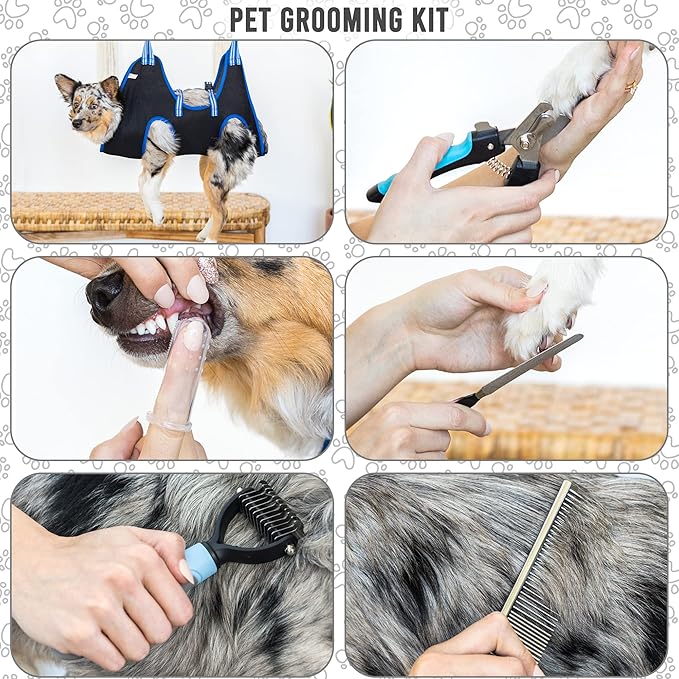 PET GROOMING KIT