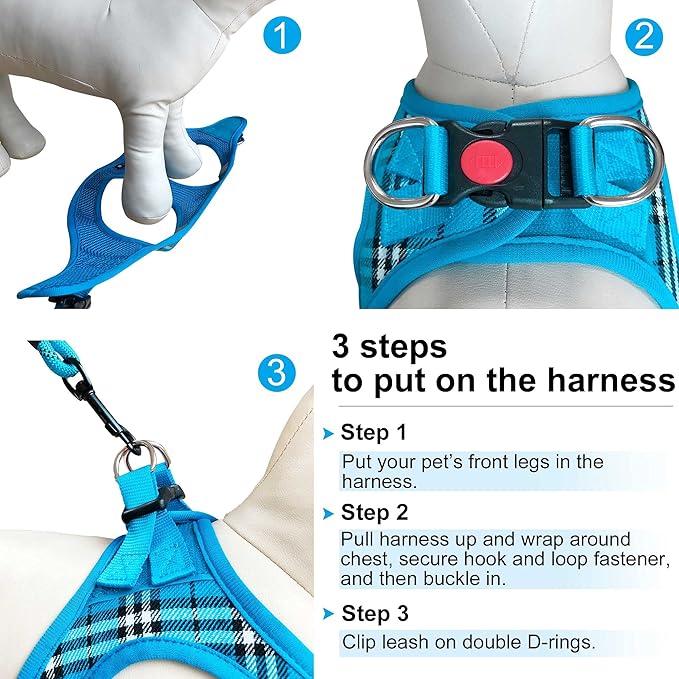 1

2

3

3 steps
to put on the harness

Step 1
Put your pet's front legs in the harness.

Step 2
Pull harness up and wrap around chest, secure hook and loop fastener, and then buckle in.

Step 3
Clip leash on double D-rings.