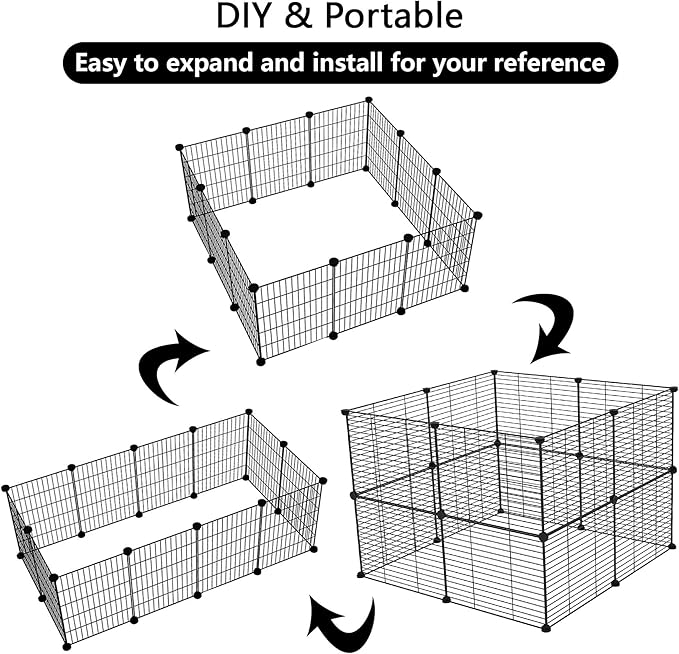 DIY & Portable

Easy to expand and install for your reference