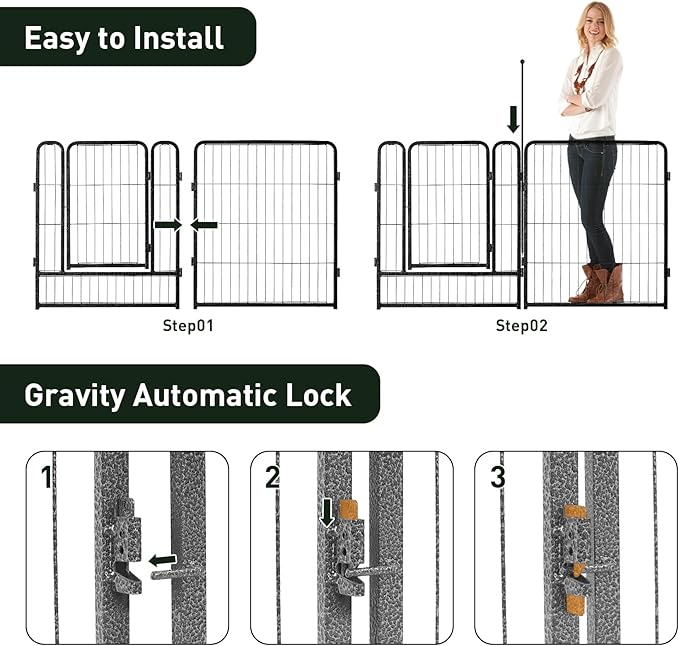 Easy to Install

Step01

Step02

Gravity Automatic Lock

1

2

3