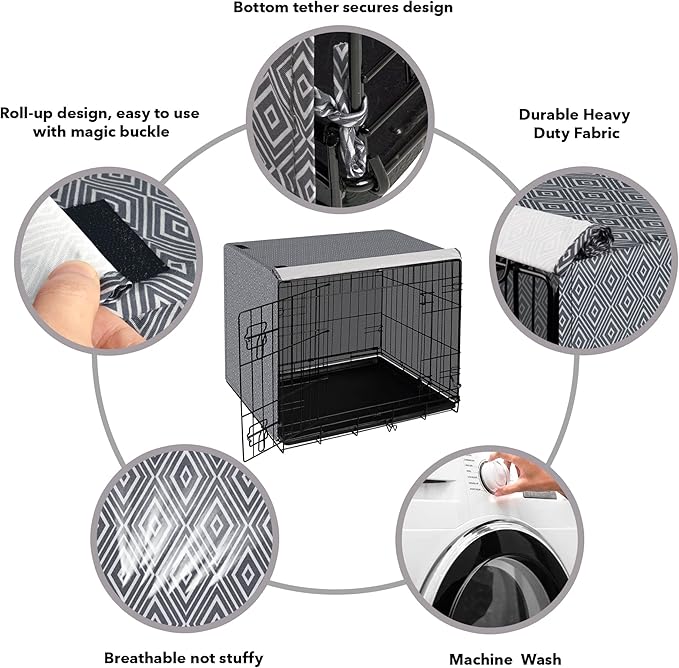 Bottom tether secures design

Roll-up design, easy to use with magic buckle

Durable Heavy Duty Fabric

Breathable not stuffy

Machine Wash