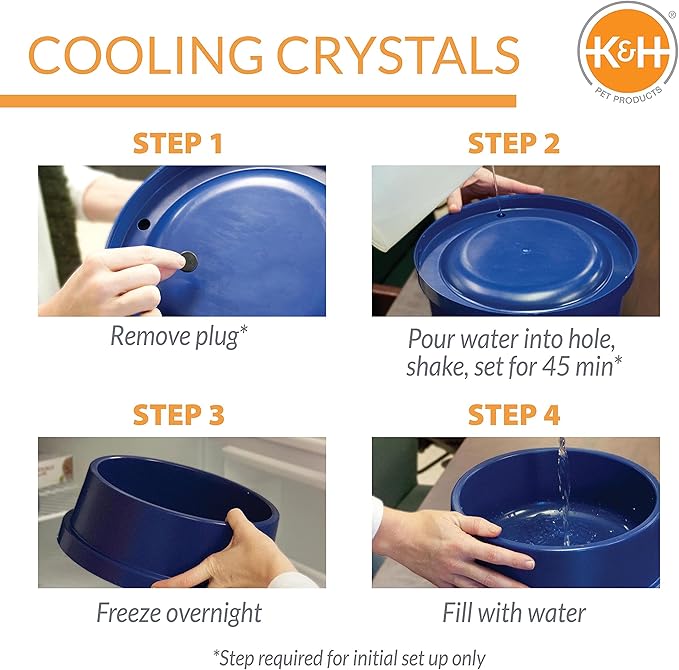 COOLING CRYSTALS

K&H® PET PRODUCTS

STEP 1

Remove plug*

STEP 2

Pour water into hole, shake, set for 45 min*

STEP 3

Freeze overnight

STEP 4

Fill with water

*Step required for initial set up only