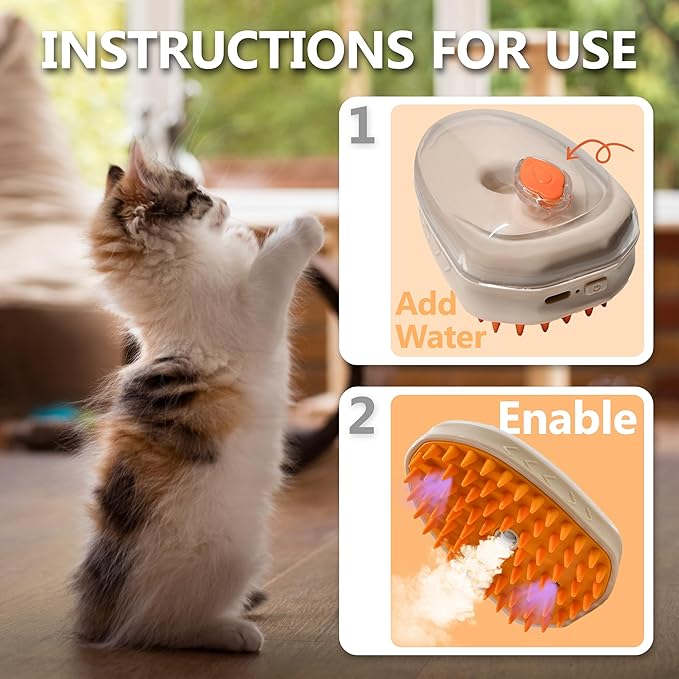 INSTRUCTIONS FOR USE

1

Add Water

2

Enable